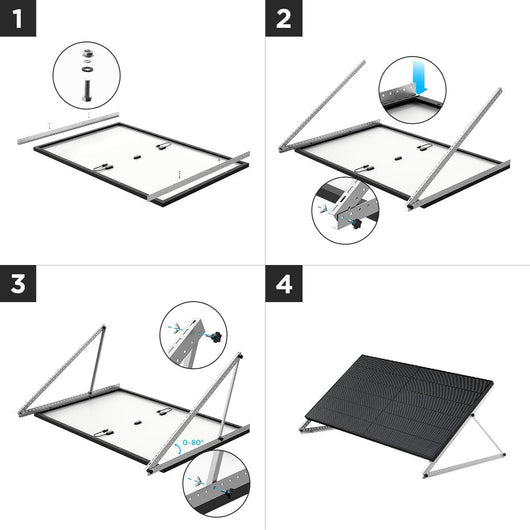 1

2

3

0-80°

4